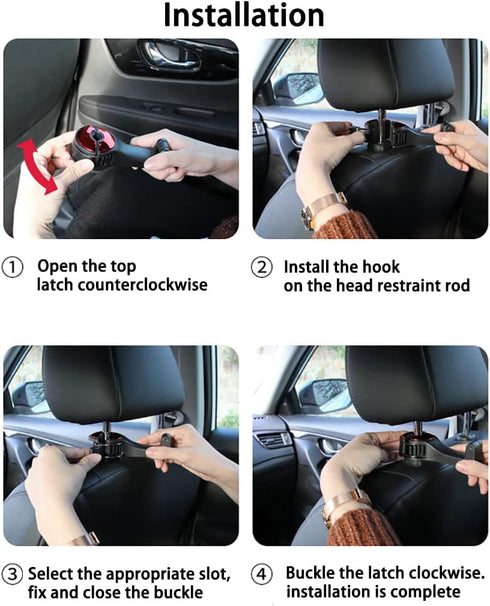 Installation

① Open the top latch counterclockwise

② Install the hook on the head restraint rod

③ Select the appropriate slot, fix and close the buckle

④ Buckle the latch clockwise. installation is complete