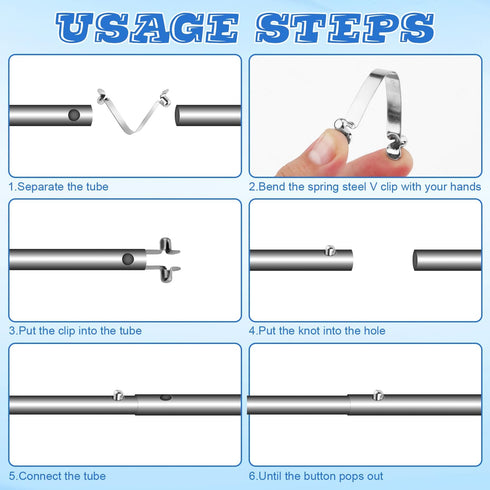 USAGE STEPS

1.Separate the tube

2.Bend the spring steel V clip with your hands

3.Put the clip into the tube

4.Put the knot into the hole

5.Connect the tube

6.Until the button pops out