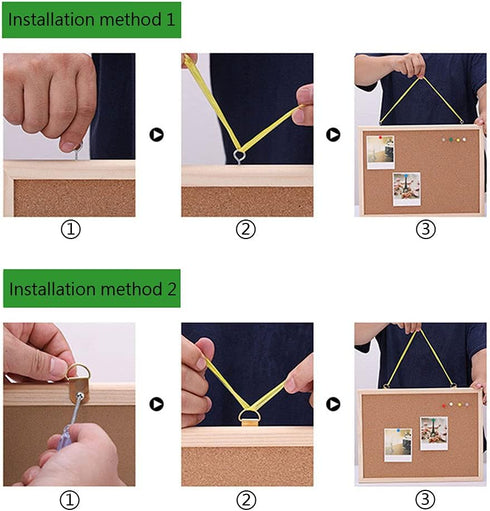 Installation method 1

①

②

③

Installation method 2

①

②

③