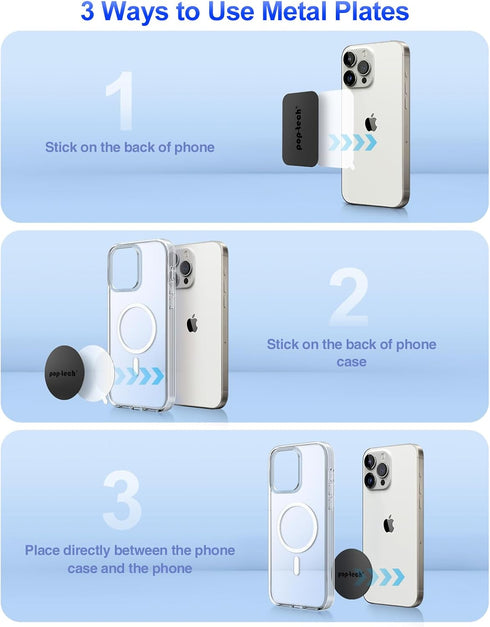 3 Ways to Use Metal Plates

1

Stick on the back of phone

pop-tech

2

Stick on the back of phone case

pop-tech

3

Place directly between the phone case and the phone

pop-tech