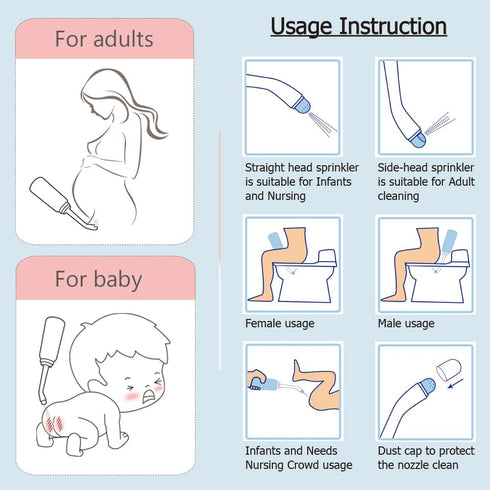 For adults

For baby

Usage Instruction

Straight head sprinkler is suitable for Infants and Nursing

Side-head sprinkler is suitable for Adult cleaning

Female usage

Male usage

Infants and Needs Nursing Crowd usage

Dust cap to protect the nozzle clean