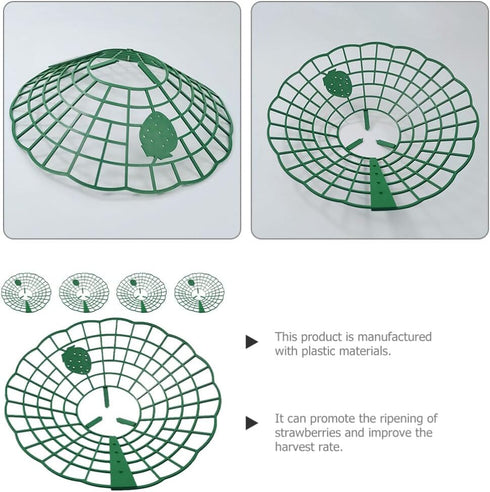 This product is manufactured with plastic materials.

It can promote the ripening of strawberries and improve the harvest rate.