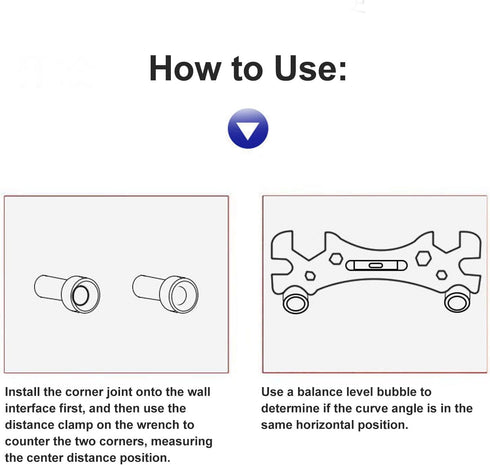 How to Use:

Install the corner joint onto the wall interface first, and then use the distance clamp on the wrench to counter the two corners, measuring the center distance position.

Use a balance level bubble to determine if the curve angle is in the same horizontal position.