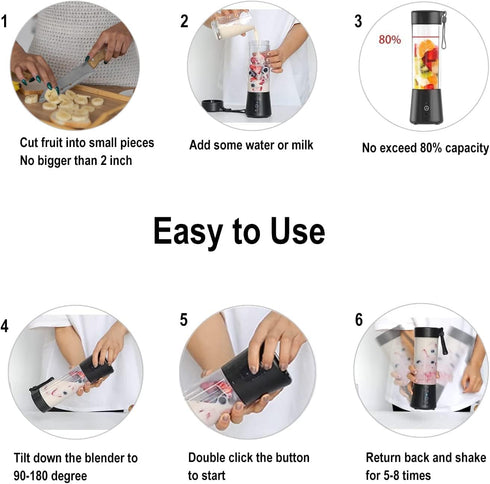 1

Cut fruit into small pieces
No bigger than 2 inch

2

Add some water or milk

3

80%

No exceed 80% capacity

Easy to Use

4

Tilt down the blender to 90-180 degree

5

Double click the button to start

6

Return back and shake for 5-8 times