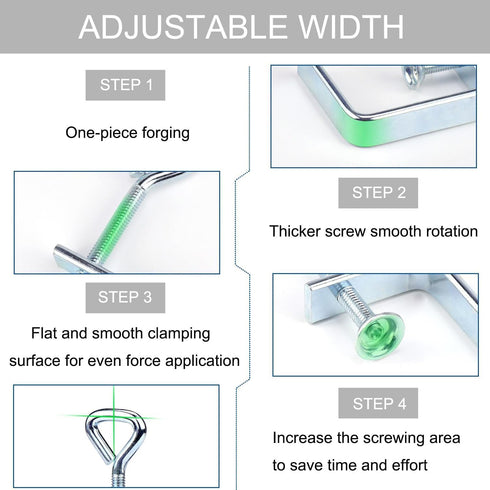 ADJUSTABLE WIDTH

STEP 1

One-piece forging

STEP 3

Flat and smooth clamping surface for even force application

STEP 2

Thicker screw smooth rotation

STEP 4

Increase the screwing area to save time and effort