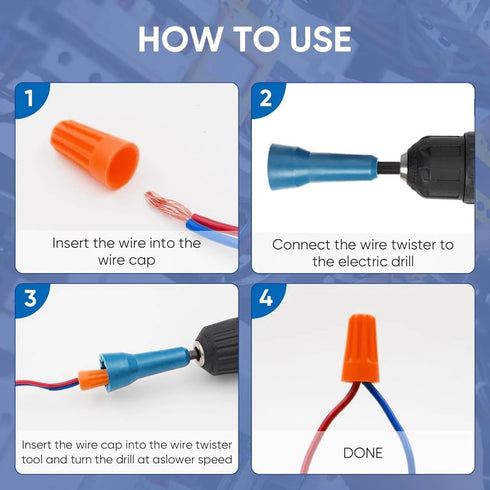 HOW TO USE

1

Insert the wire into the wire cap

2

Connect the wire twister to the electric drill

3

Insert the wire cap into the wire twister tool and turn the drill at aslower speed

4

DONE