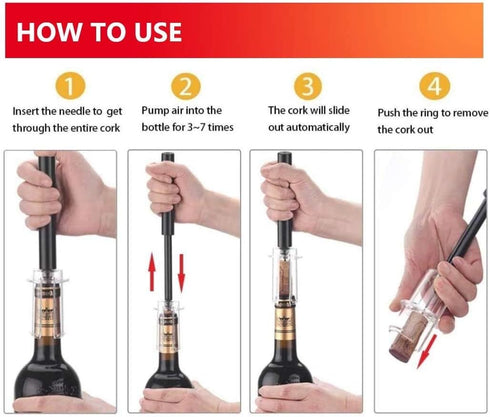 HOW TO USE

1
Insert the needle to get through the entire cork

2
Pump air into the bottle for 3~7 times

3
The cork will slide out automatically

4
Push the ring to remove the cork out