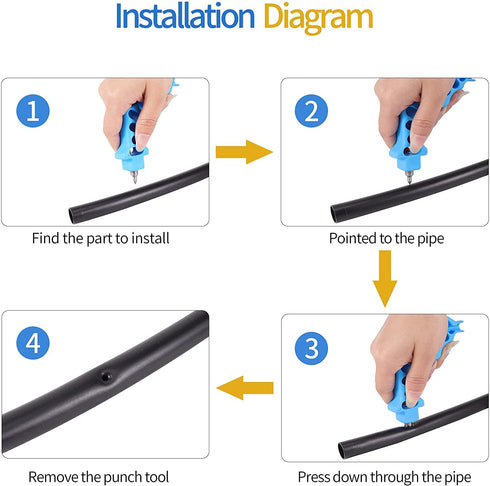 Installation Diagram

1
Find the part to install

2
Pointed to the pipe

3
Press down through the pipe

4
Remove the punch tool