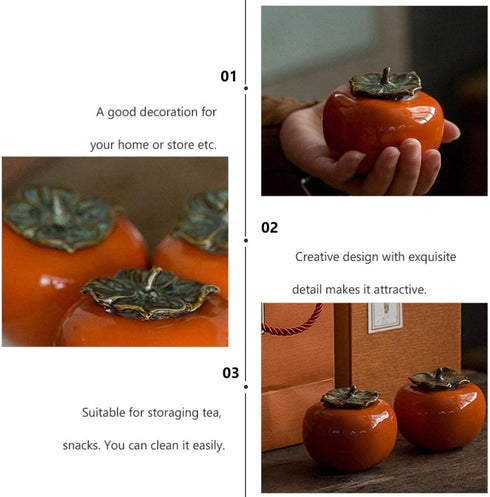 01

A good decoration for your home or store etc.

02

Creative design with exquisite detail makes it attractive.

03

Suitable for storaging tea, snacks. You can clean it easily.