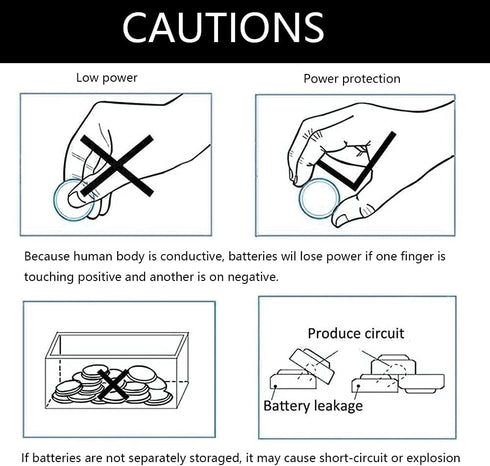 CAUTIONS

Low power

Power protection

Because human body is conductive, batteries wil lose power if one finger is touching positive and another is on negative.

Produce circuit

Battery leakage

If batteries are not separately storaged, it may cause short-circuit or explosion