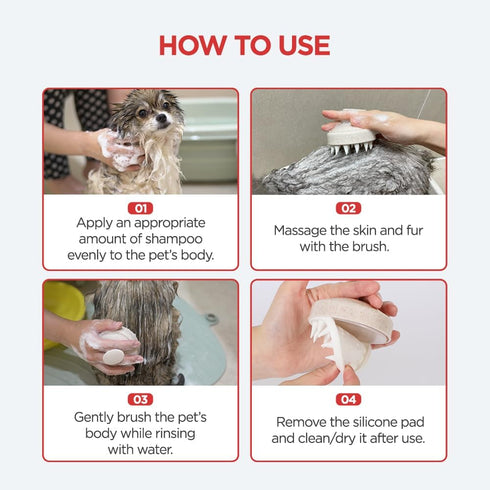 HOW TO USE

01
Apply an appropriate amount of shampoo evenly to the pet's body.

02
Massage the skin and fur with the brush.

03
Gently brush the pet's body while rinsing with water.

04
Remove the silicone pad and clean/dry it after use.