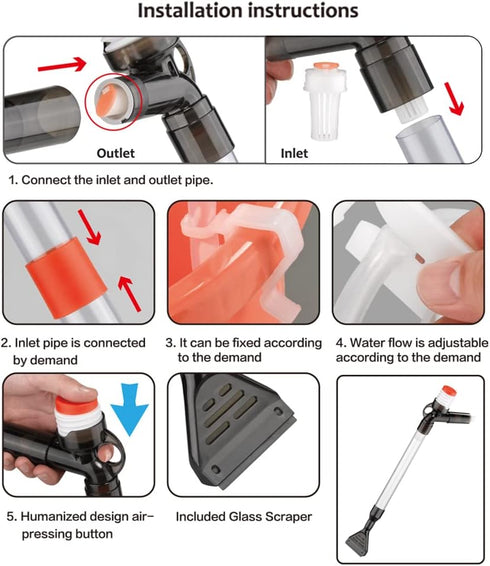 Installation instructions

Outlet

Inlet

1. Connect the inlet and outlet pipe.

2. Inlet pipe is connected by demand

3. It can be fixed according to the demand

4. Water flow is adjustable according to the demand

5. Humanized design air-pressing button

Included Glass Scraper