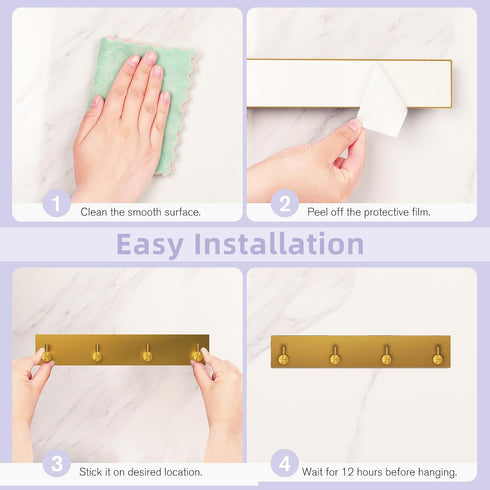 1 Clean the smooth surface.

2 Peel off the protective film.

Easy Installation

3 Stick it on desired location.

4 Wait for 12 hours before hanging.