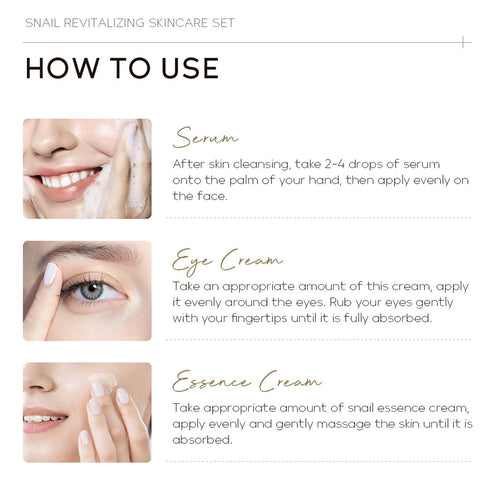 SNAIL REVITALIZING SKINCARE SET

HOW TO USE

Serum

After skin cleansing, take 2-4 drops of serum onto the palm of your hand, then apply evenly on the face.

Eye Cream

Take an appropriate amount of this cream, apply it evenly around the eyes. Rub your eyes gently with your fingertips until it is fully absorbed.

Essence Cream

Take appropriate amount of snail essence cream, apply evenly and gently massage the skin until it is absorbed.