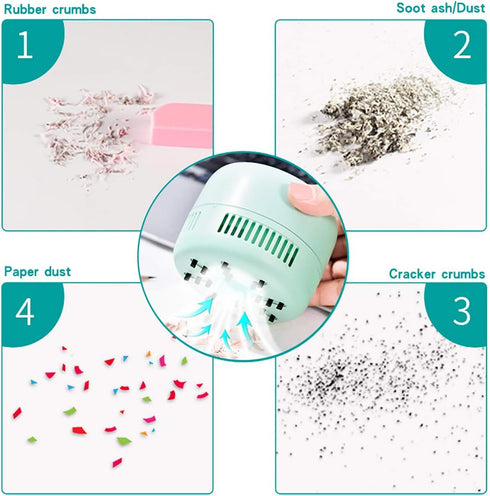 Rubber crumbs

1

Soot ash/Dust

2

Paper dust

4

Cracker crumbs

3