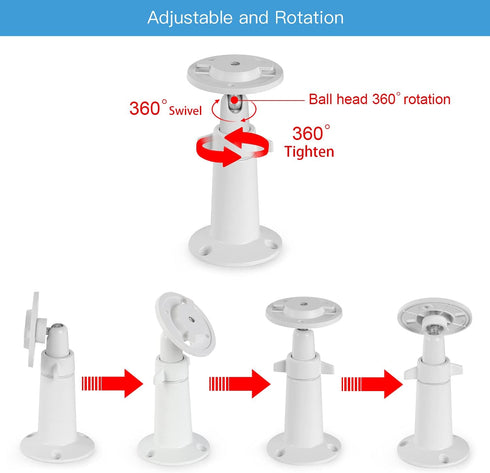 Adjustable and Rotation

360° Swivel

Ball head 360° rotation

360°
Tighten