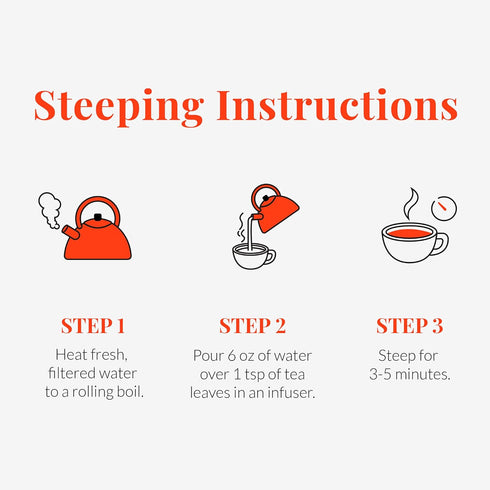 Steeping Instructions

STEP 1

Heat fresh, filtered water to a rolling boil.

STEP 2

Pour 6 oz of water over 1 tsp of tea leaves in an infuser.

STEP 3

Steep for 3-5 minutes.