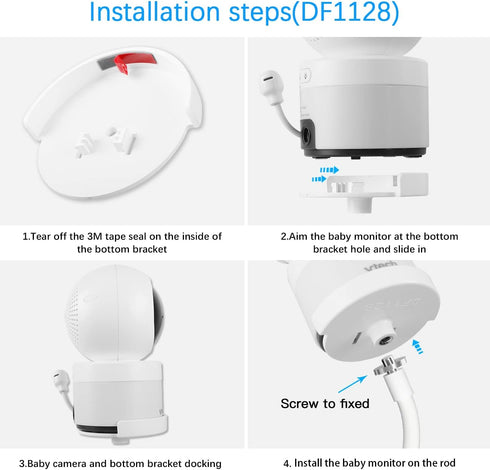 Installation steps(DF1128)

1.Tear off the 3M tape seal on the inside of the bottom bracket

2.Aim the baby monitor at the bottom bracket hole and slide in

vtech

Screw to fixed

3.Baby camera and bottom bracket docking

4. Install the baby monitor on the rod