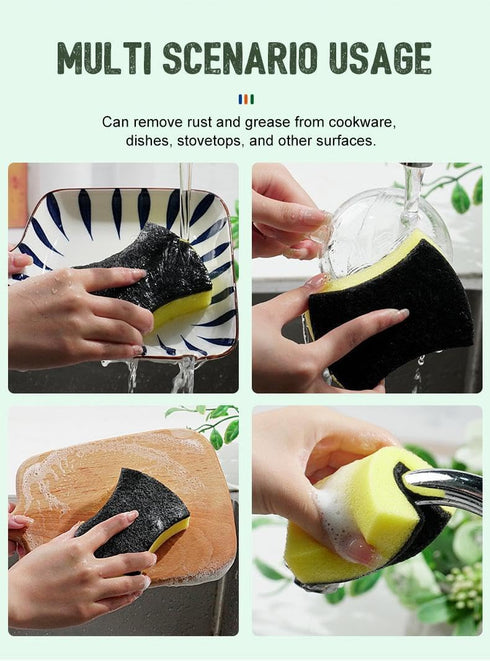 MULTI SCENARIO USAGE

Can remove rust and grease from cookware, dishes, stovetops, and other surfaces.