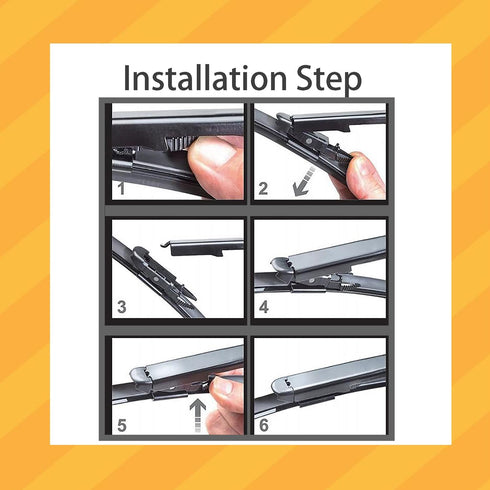 Installation Step

1

2

3

4

5

6