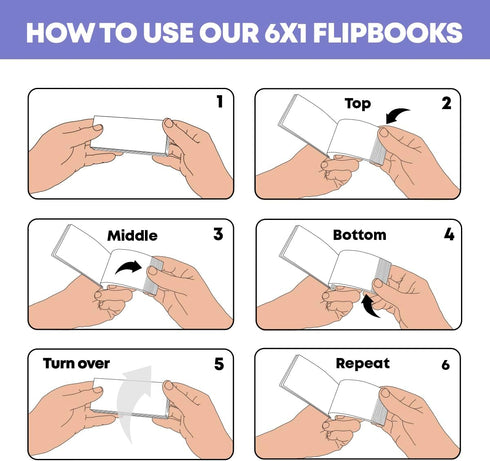 HOW TO USE OUR 6X1 FLIPBOOKS

1

Top 2

Middle 3

Bottom 4

Turn over 5

Repeat 6