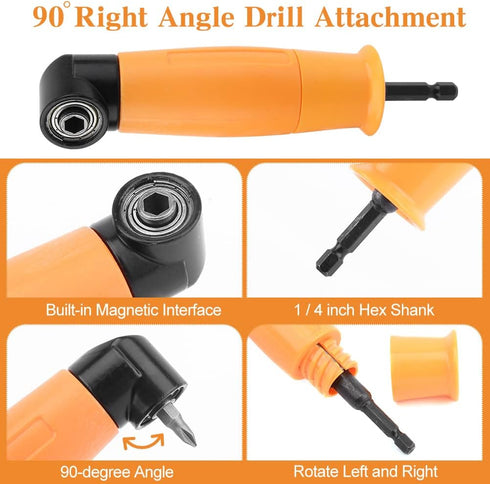 90° Right Angle Drill Attachment

Built-in Magnetic Interface

1 / 4 inch Hex Shank

90-degree Angle

Rotate Left and Right