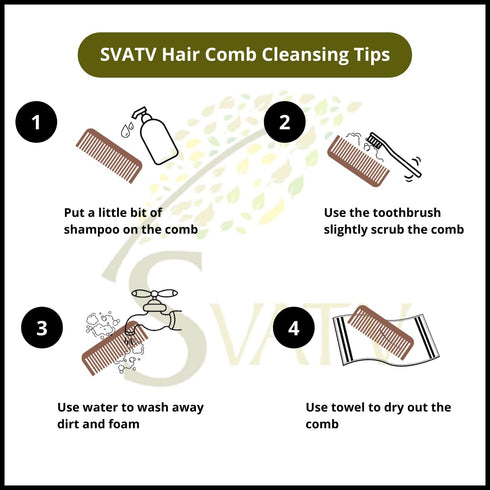 SVATV Hair Comb Cleansing Tips

1

Put a little bit of shampoo on the comb

2

Use the toothbrush slightly scrub the comb

3

Use water to wash away dirt and foam

4

Use towel to dry out the comb

SVATV