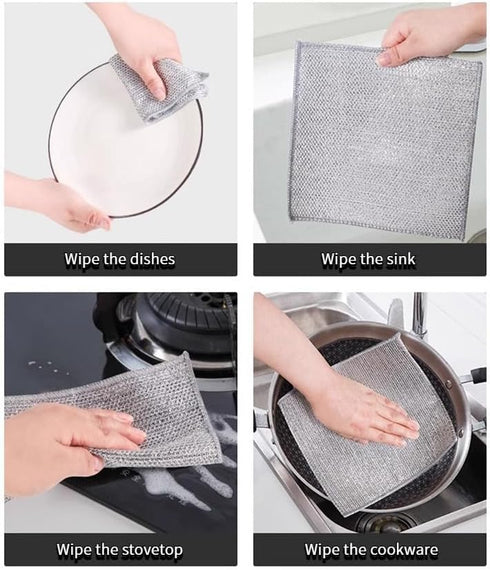 Wipe the dishes

Wipe the sink

Wipe the stovetop

Wipe the cookware