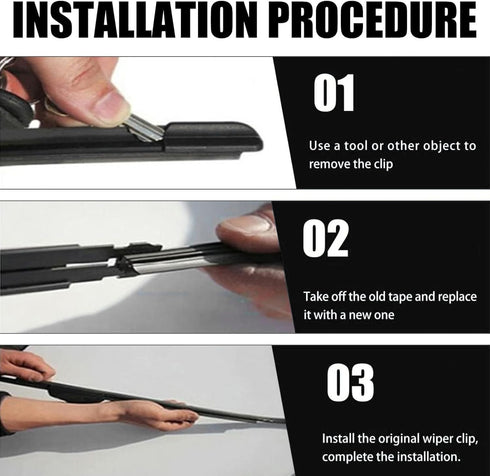 INSTALLATION PROCEDURE

01

Use a tool or other object to remove the clip

02

Take off the old tape and replace it with a new one

03

Install the original wiper clip, complete the installation.