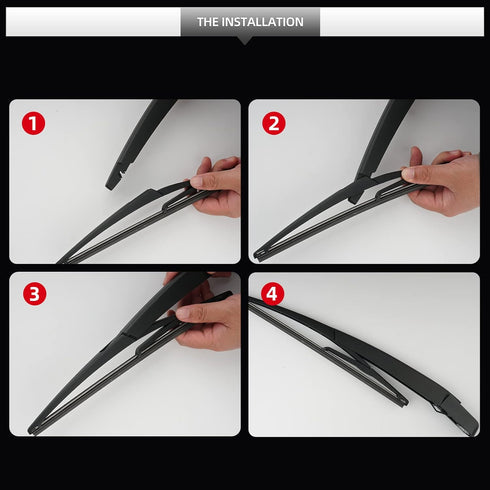 THE INSTALLATION

1

2

3

4