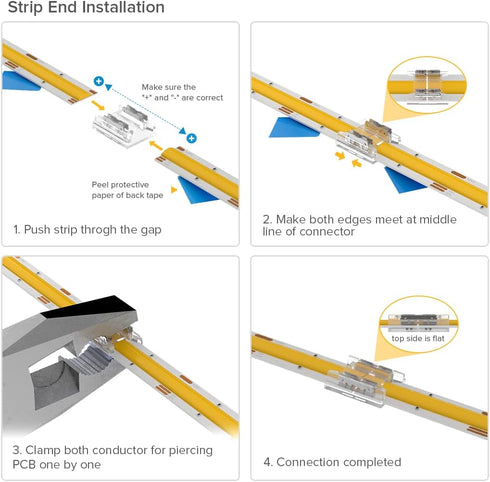 Strip End Installation

Make sure the "+" and "-" are correct

Peel protective paper of back tape

1. Push strip throgh the gap

2. Make both edges meet at middle line of connector

3. Clamp both conductor for piercing PCB one by one

top side is flat

4. Connection completed