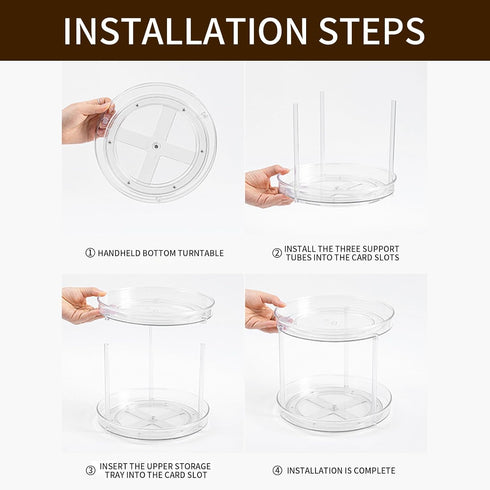 INSTALLATION STEPS

① HANDHELD BOTTOM TURNTABLE

② INSTALL THE THREE SUPPORT TUBES INTO THE CARD SLOTS

③ INSERT THE UPPER STORAGE TRAY INTO THE CARD SLOT

④ INSTALLATION IS COMPLETE