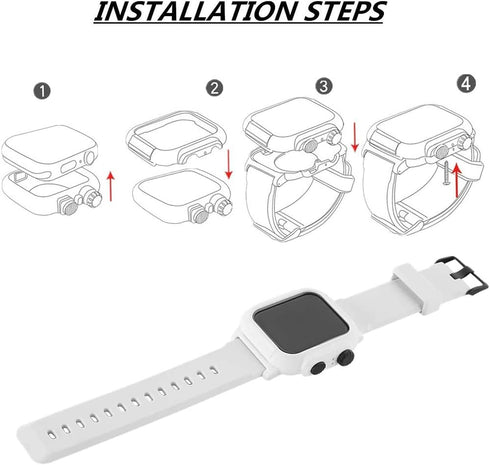 INSTALLATION STEPS

1

2

3

4