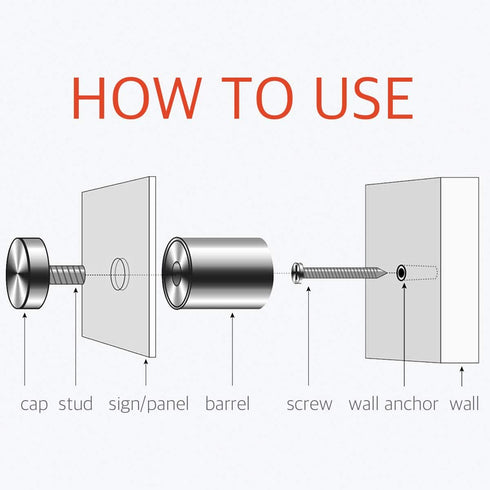 HOW TO USE

cap stud sign/panel barrel screw wall anchor wall