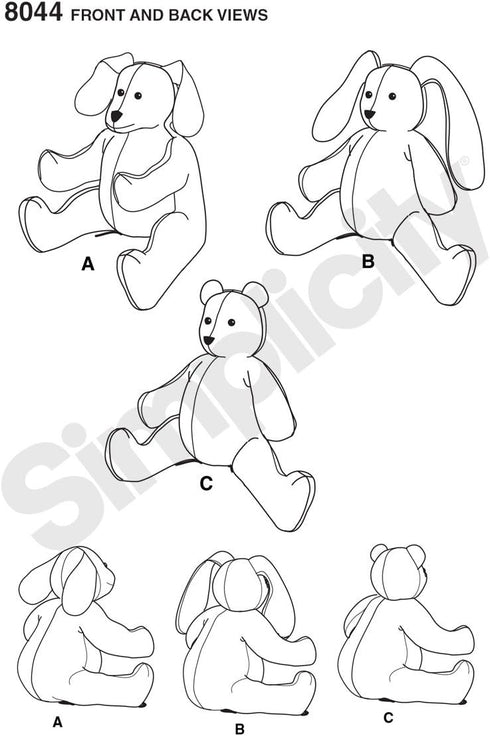 8044 FRONT AND BACK VIEWS

A

B

C

Simplicity®

A

B

C