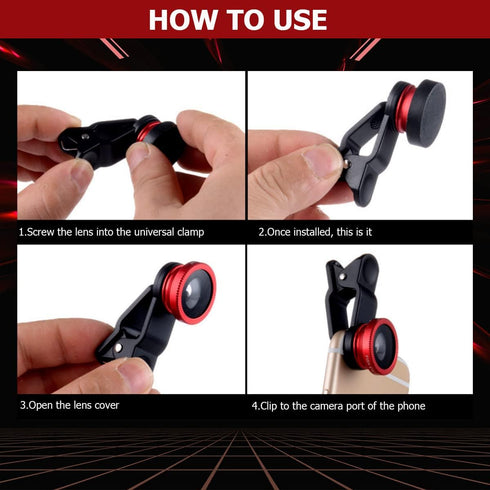 HOW TO USE

1.Screw the lens into the universal clamp

2.Once installed, this is it

3.Open the lens cover

4.Clip to the camera port of the phone