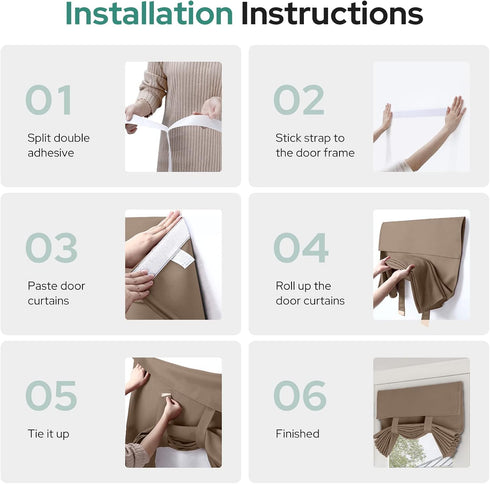 Installation Instructions

01
Split double adhesive

02
Stick strap to the door frame

03
Paste door curtains

04
Roll up the door curtains

05
Tie it up

06
Finished