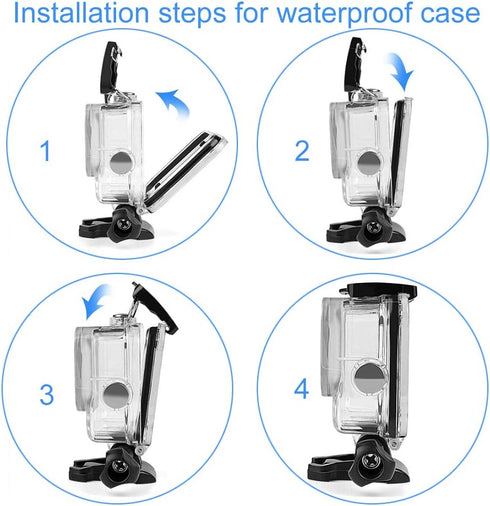 Installation steps for waterproof case

1

2

3

4