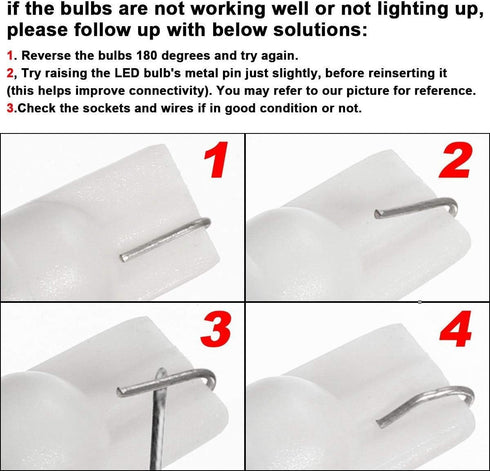 if the bulbs are not working well or not lighting up, please follow up with below solutions:

1. Reverse the bulbs 180 degrees and try again.
2, Try raising the LED bulb's metal pin just slightly, before reinserting it (this helps improve connectivity). You may refer to our picture for reference.
3.Check the sockets and wires if in good condition or not.

1

2

3

4