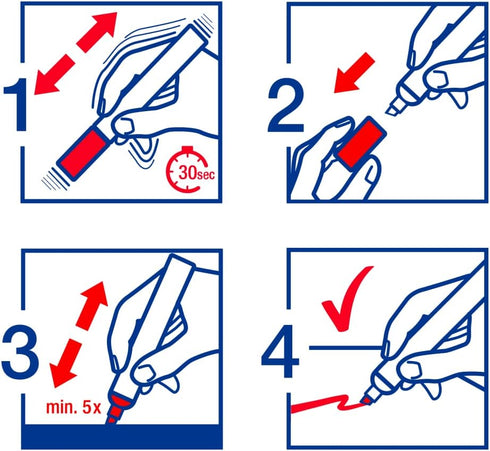 1
30sec
2
3
min. 5x
4