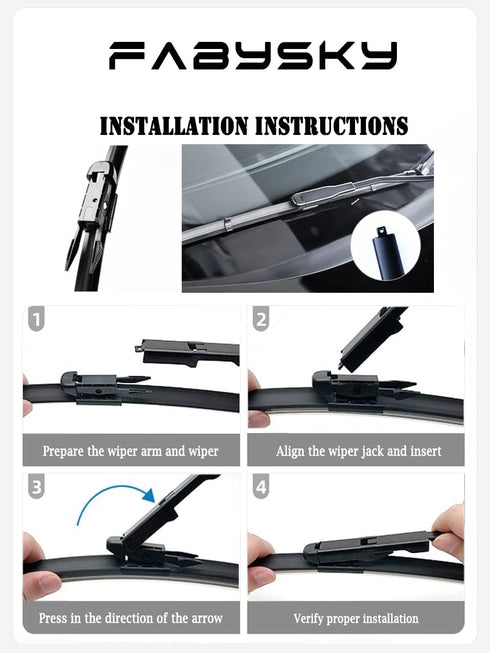 FABYSKY

INSTALLATION INSTRUCTIONS

1

Prepare the wiper arm and wiper

2

Align the wiper jack and insert

3

Press in the direction of the arrow

4

Verify proper installation