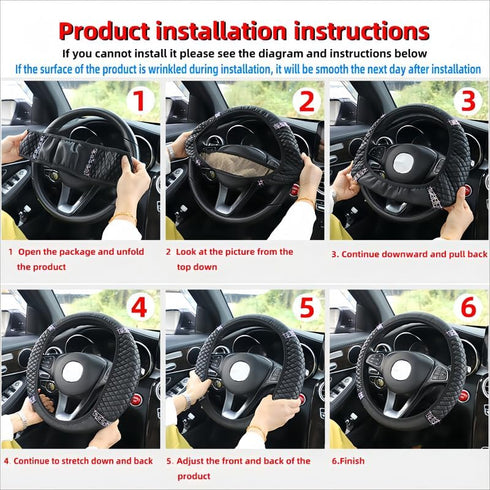 Product installation instructions

If you cannot install it please see the diagram and instructions below

If the surface of the product is wrinkled during installation, it will be smooth the next day after installation

1

2

3

1 Open the package and unfold the product

2 Look at the picture from the top down

3. Continue downward and pull back

4

5

6

4 Continue to stretch down and back

5. Adjust the front and back of the product

6.Finish