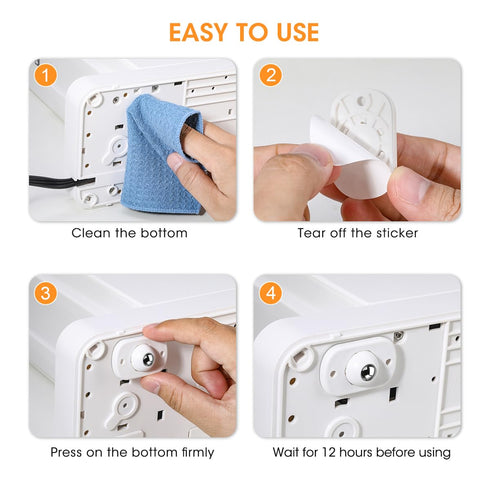 EASY TO USE

1

Clean the bottom

2

Tear off the sticker

3

Press on the bottom firmly

4

Wait for 12 hours before using