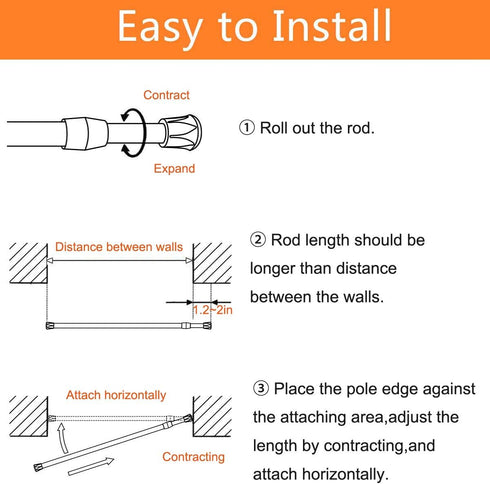 Easy to Install

Contract

Expand

① Roll out the rod.

Distance between walls

1.2~2in

② Rod length should be longer than distance between the walls.

Attach horizontally

Contracting

③ Place the pole edge against the attaching area,adjust the length by contracting,and attach horizontally.