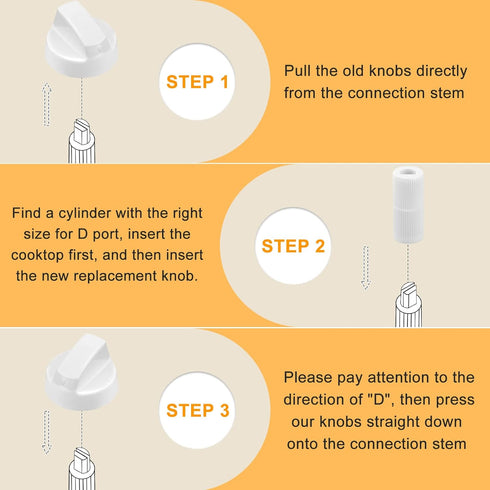 STEP 1

Pull the old knobs directly from the connection stem

Find a cylinder with the right size for D port, insert the cooktop first, and then insert the new replacement knob.

STEP 2

STEP 3

Please pay attention to the direction of "D", then press our knobs straight down onto the connection stem