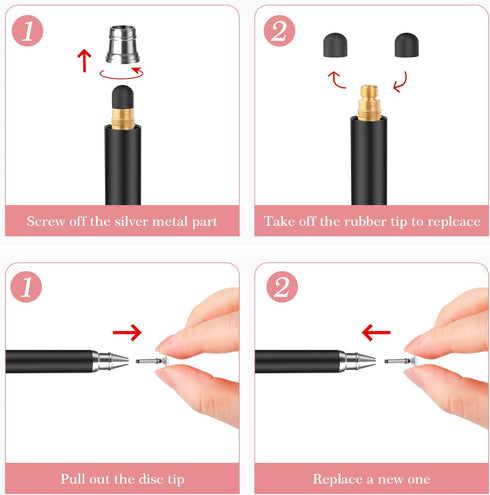 1

Screw off the silver metal part

2

Take off the rubber tip to replcace

1

Pull out the disc tip

2

Replace a new one