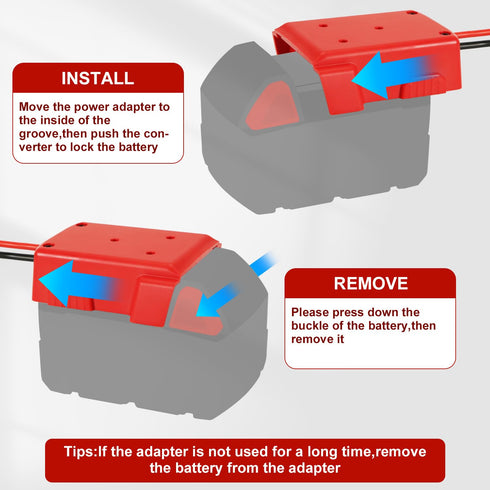 INSTALL

Move the power adapter to the inside of the groove,then push the converter to lock the battery

REMOVE

Please press down the buckle of the battery,then remove it

Tips:If the adapter is not used for a long time,remove the battery from the adapter