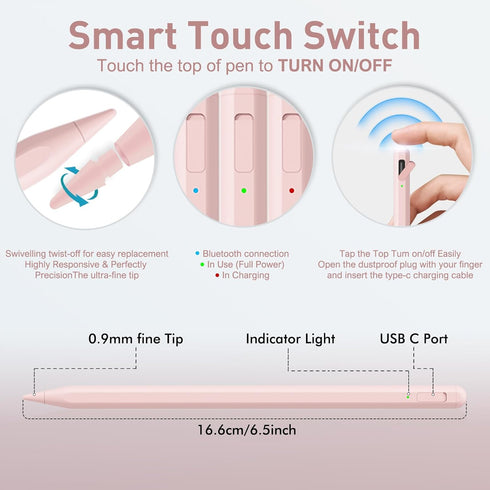 Smart Touch Switch
Touch the top of pen to TURN ON/OFF

Swivelling twist-off for easy replacement
Highly Responsive & Perfectly
PrecisionThe ultra-fine tip

• Bluetooth connection
• In Use (Full Power)
• In Charging

Tap the Top Turn on/off Easily
Open the dustproof plug with your finger
and insert the type-c charging cable

0.9mm fine Tip
Indicator Light
USB C Port
16.6cm/6.5inch