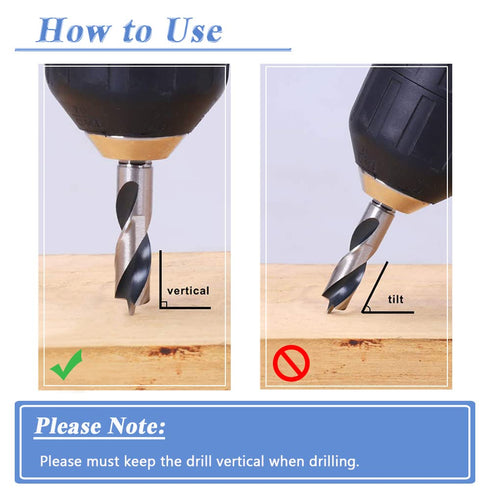 How to Use

vertical

tilt

Please Note:

Please must keep the drill vertical when drilling.