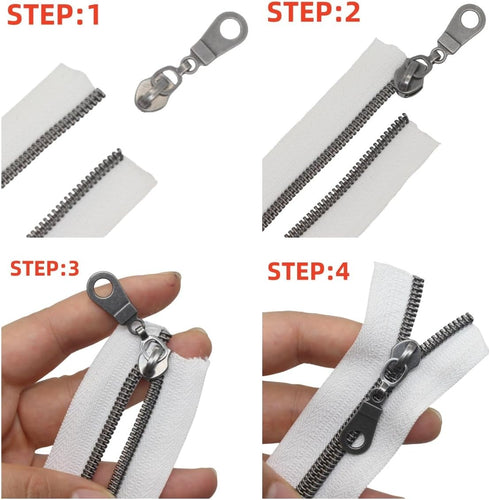 STEP:1

STEP:2

STEP:3

STEP:4